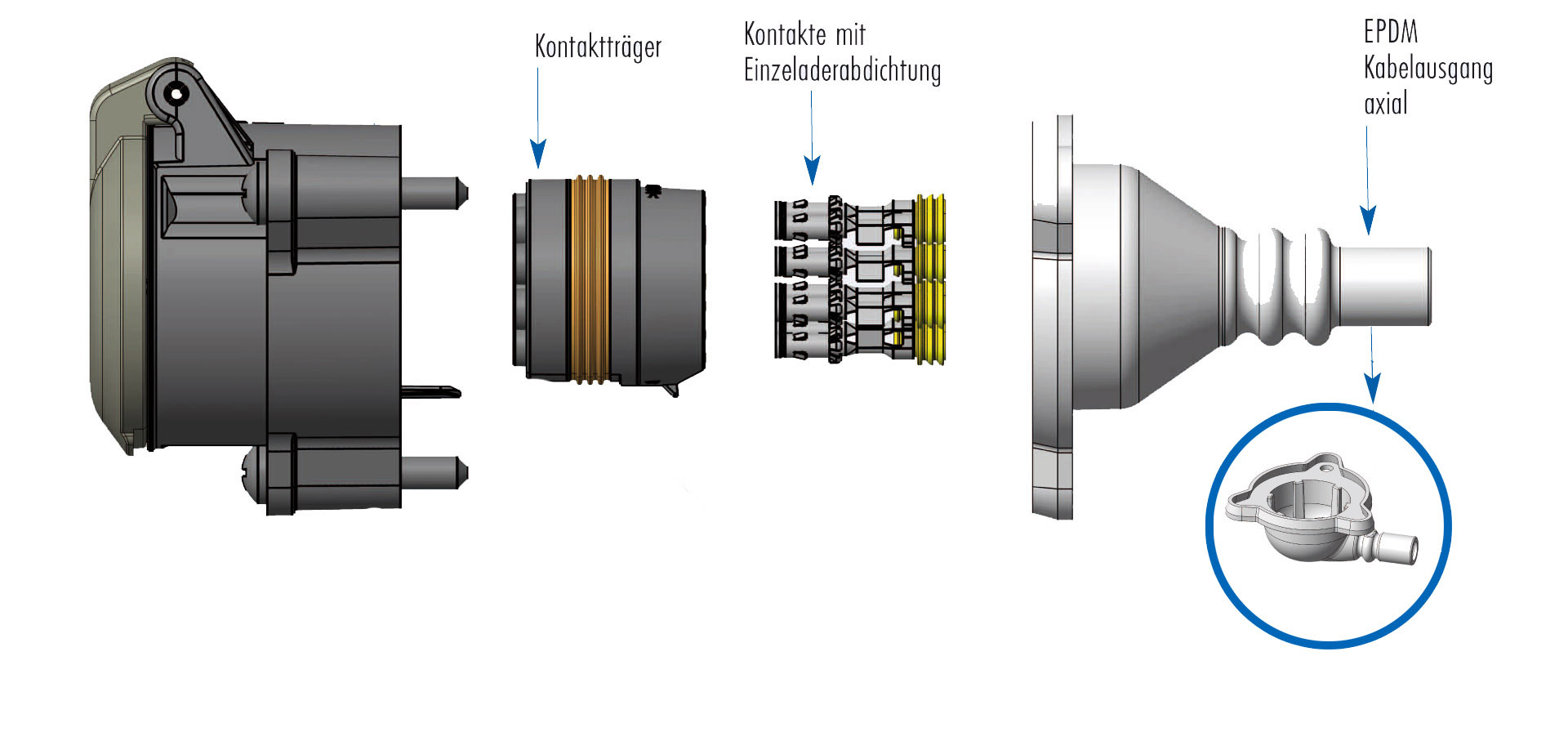 Kontaktträger

Kontakte mit Einzeladerabdichtung

EPDM
Kabelausgang
axial