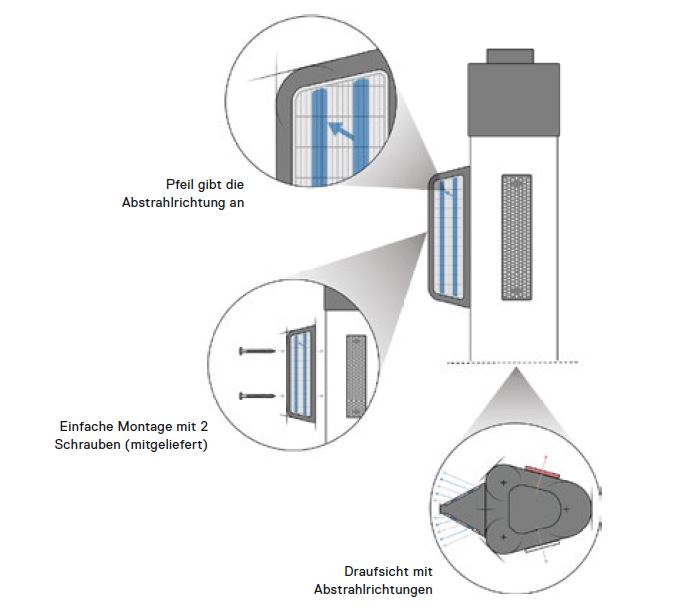 Pfeil gibt die Abstrahlrichtung an

Einfache Montage mit 2 Schrauben (mitgeliefert)

Draufsicht mit Abstrahlrichtungen